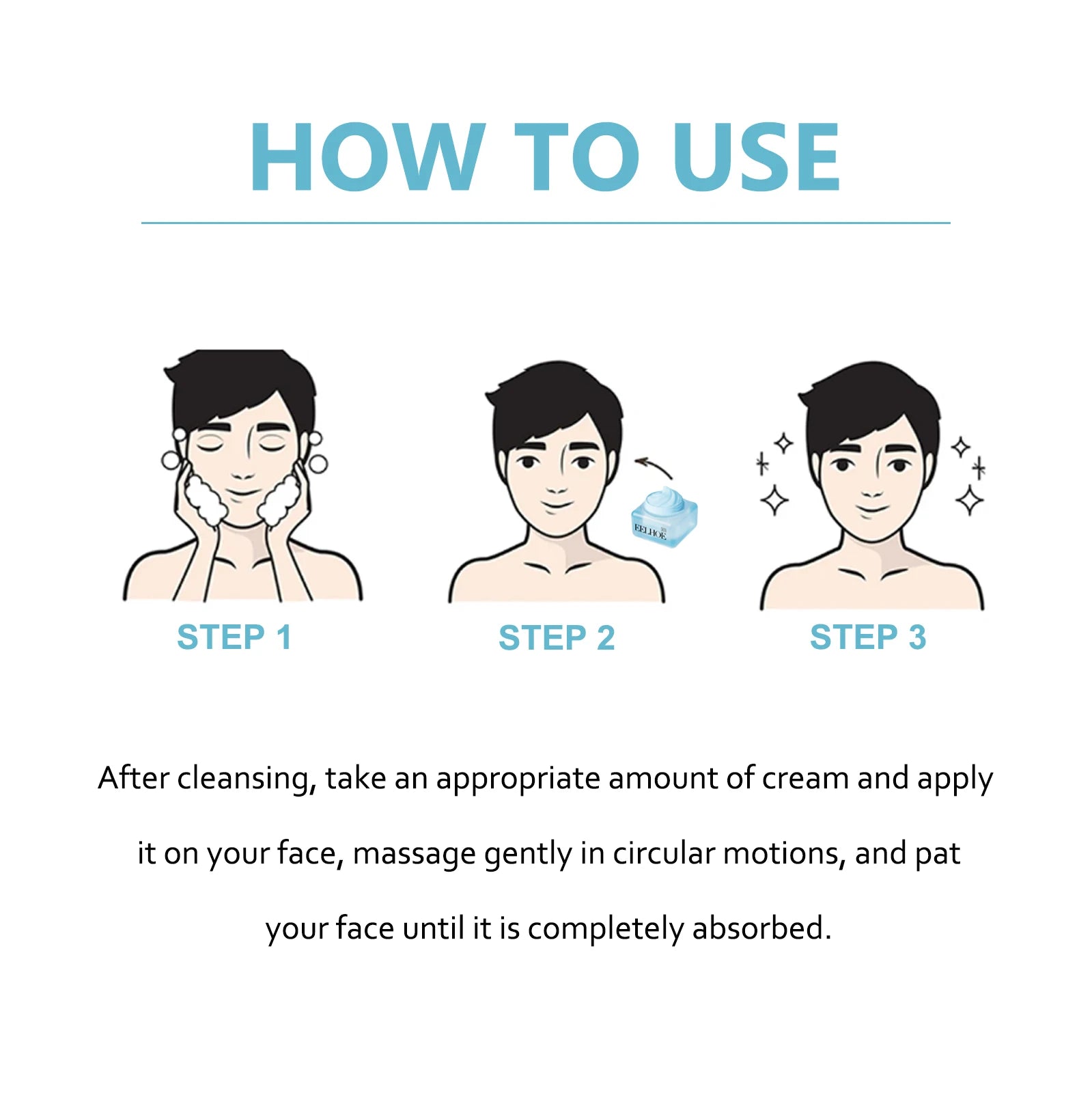 HOW TO USE

EELHOE

STEP 1

STEP 2

STEP 3

After cleansing, take an appropriate amount of cream and apply it on your face, massage gently in circular motions, and pat your face until it is completely absorbed.